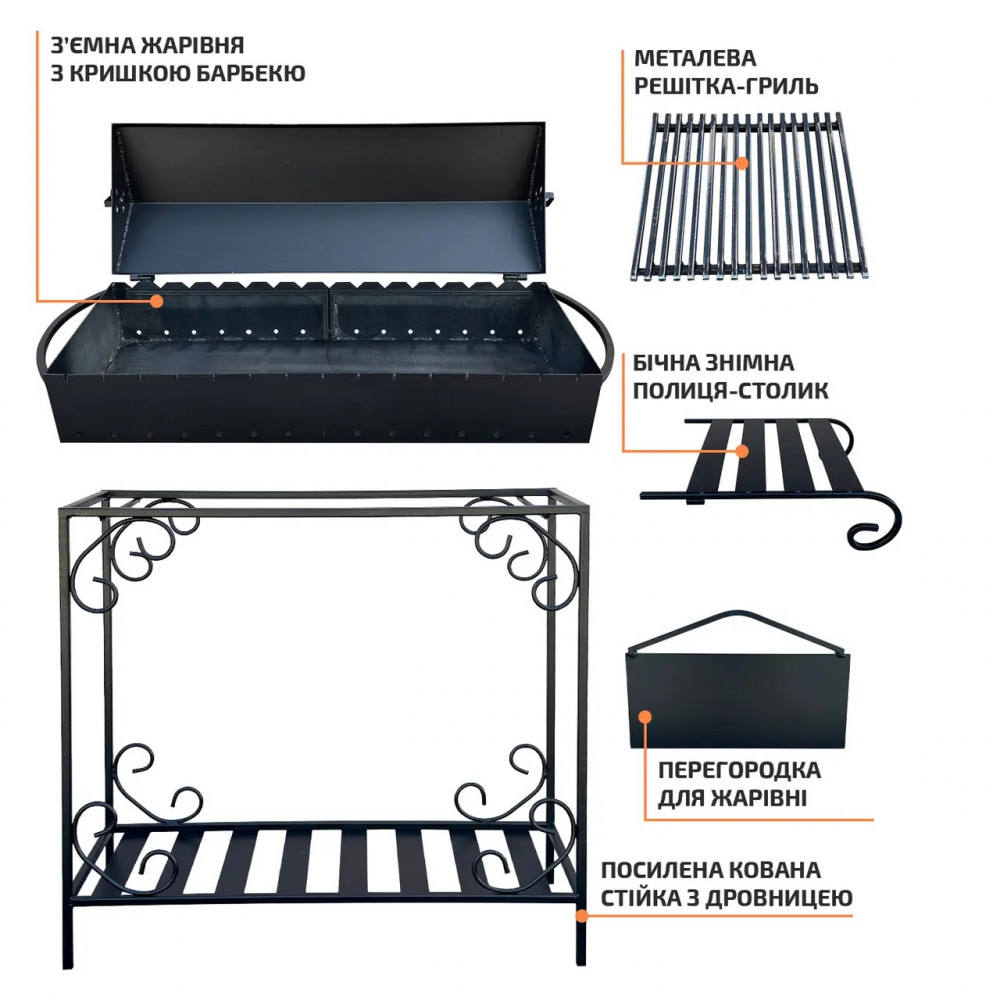 З'ЄМНА ЖАРІВНЯ
З КРИШКОЮ БАРБЕКЮ

МЕТАЛЕВА
РЕШІТКА-ГРИЛЬ

БІЧНА ЗНІМНА
ПОЛИЦЯ-СТОЛИК

ПЕРЕГОРОДКА
ДЛЯ ЖАРІВНІ

ПОСИЛЕНА КОВАНА
СТІЙКА З ДРОВНИЦЕЮ